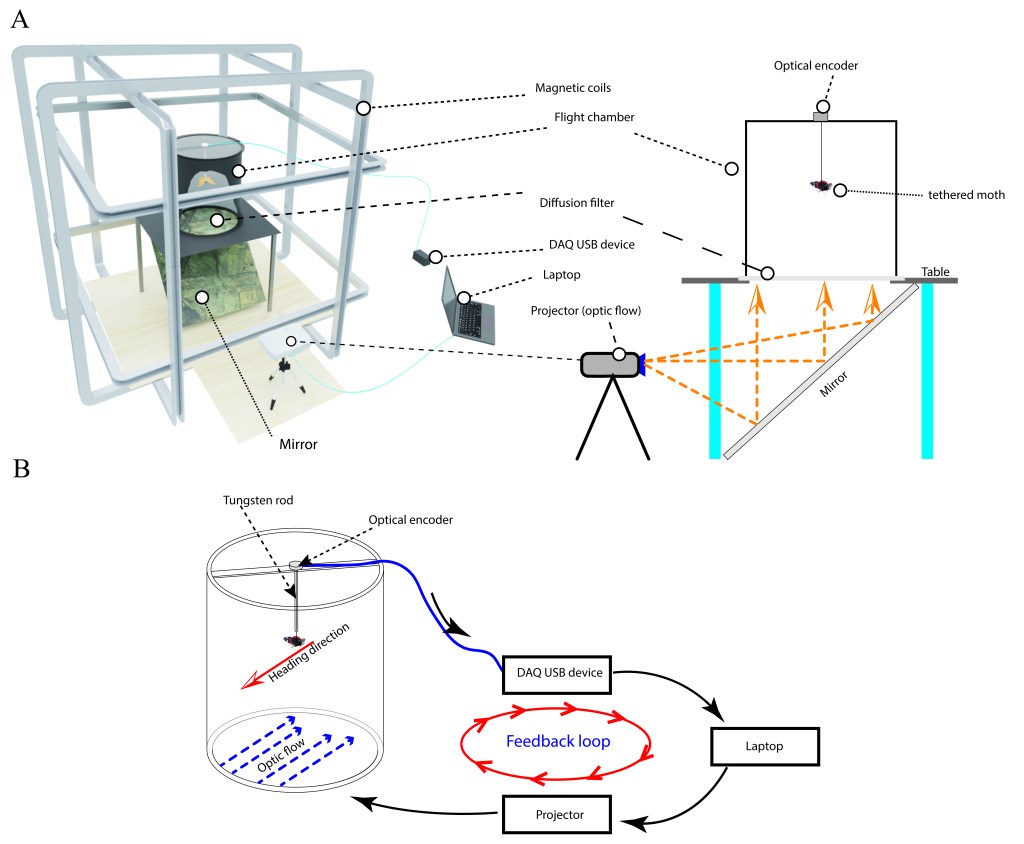 A

Magnetic coils

Flight chamber

Diffusion filter

DAQ USB device

Laptop

Projector (optic flow)

Mirror

Optical encoder

tethered moth

Table

Mirror

B

Tungsten rod

Optical encoder

Heading direction

Optic flow

DAQ USB device

Feedback loop

Laptop

Projector